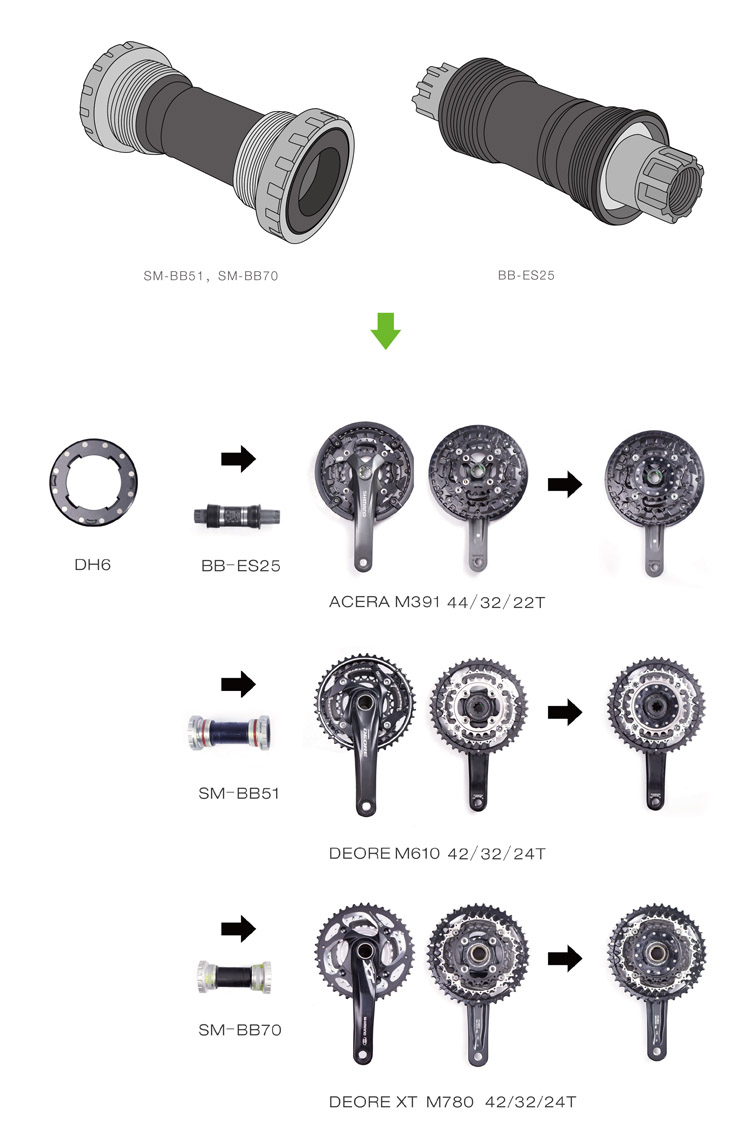 SM-BB51, SM-BB70

BB-ES25

DH6

BB-ES25

ACERA M391 44/32/22T

SM-BB51

DEORE M610 42/32/24T

SM-BB70

DEORE XT M780 42/32/24T