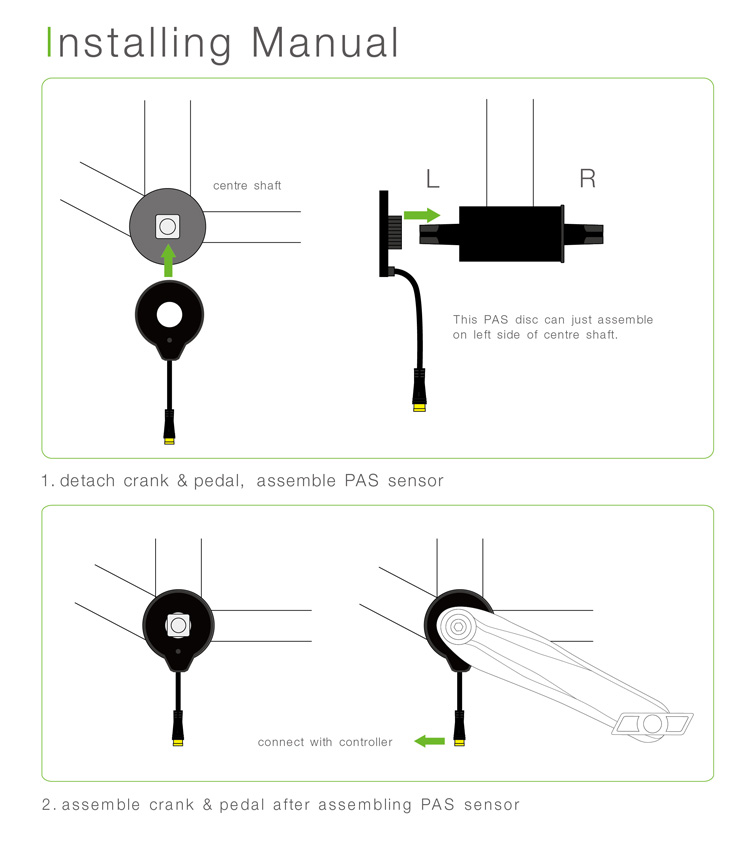 Installing Manual

centre shaft

L

R

This PAS disc can just assemble on left side of centre shaft.

1. detach crank & pedal, assemble PAS sensor

connect with controller

2. assemble crank & pedal after assembling PAS sensor